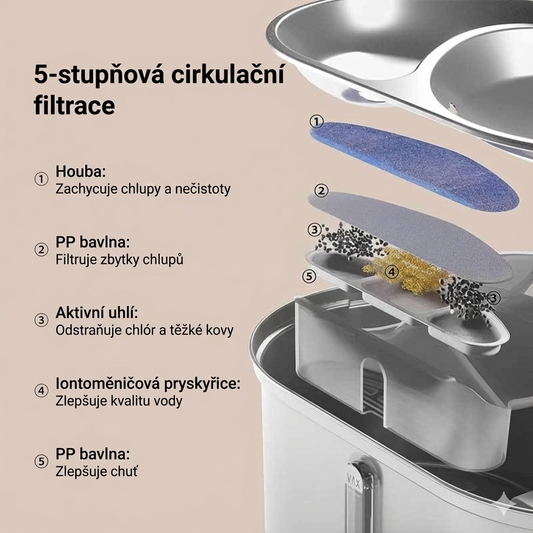 5-stupňová cirkulační filtrace

① Houba:
Zachycuje chlupy a nečistoty

② PP bavlna:
Filtruje zbytky chlupů

③ Aktivní uhlí:
Odstraňuje chlór a těžké kovy

④ Iontoměničová pryskyřice:
Zlepšuje kvalitu vody

⑤ PP bavlna:
Zlepšuje chuť

①
②
③
④
⑤
③

MAX