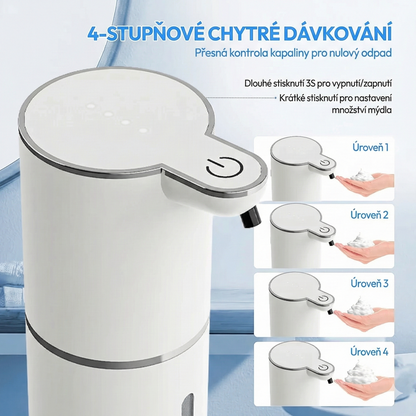 4-STUPŇOVÉ CHYTRÉ DÁVKOVÁNÍ
Přesná kontrola kapaliny pro nulový odpad

Dlouhé stisknutí 3S pro vypnutí/zapnutí
Krátké stisknutí pro nastavení množství mýdla

Úroveň 1
Úroveň 2
Úroveň 3
Úroveň 4